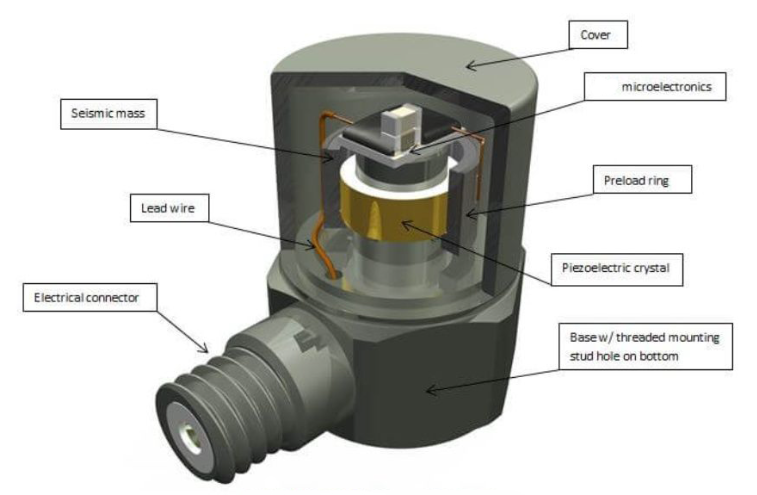 Cover

microelectronics

Seismic mass

Preload ring

Lead wire

Piezoelectric crystal

Electrical connector

Base w/ threaded mounting stud hole on bottom